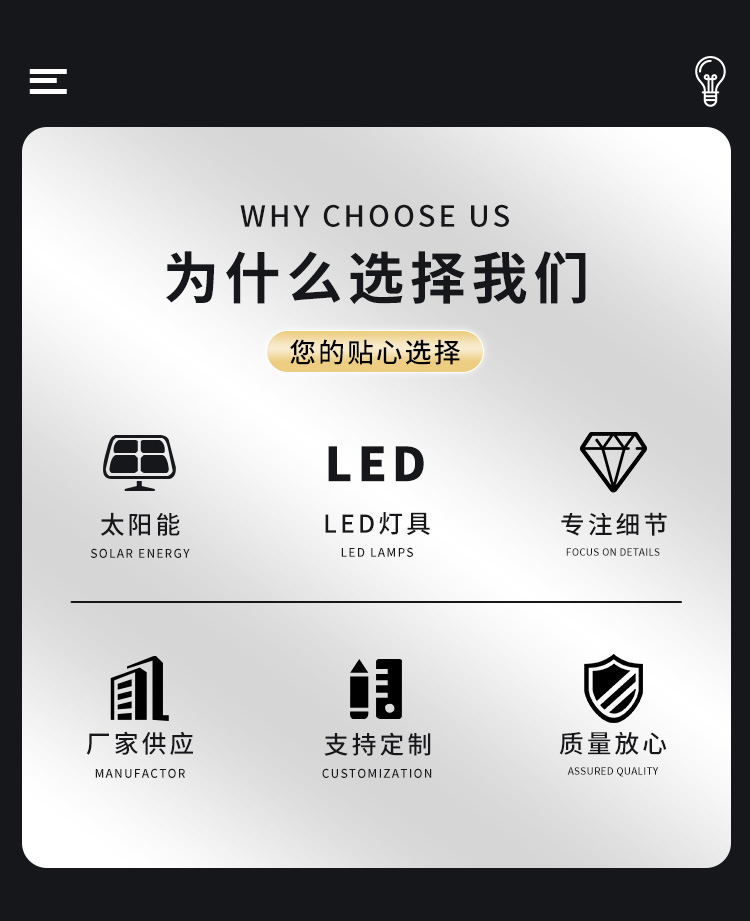 WHY CHOOSE US

为什么选择我们

您的贴心选择

LED

太阳能
SOLAR ENERGY

LED灯具
LED LAMPS

专注细节
FOCUS ON DETAILS

厂家供应
MANUFACTOR

支持定制
CUSTOMIZATION

质量放心
ASSURED QUALITY